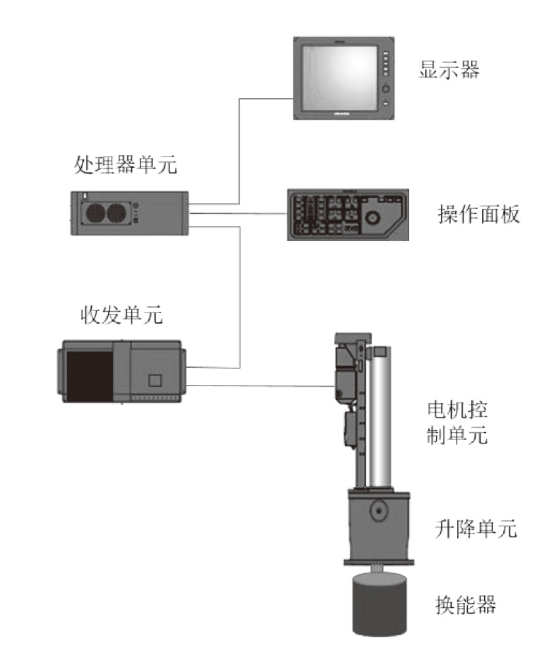 显示器

处理器单元

操作面板

收发单元

电机控制单元

升降单元

换能器