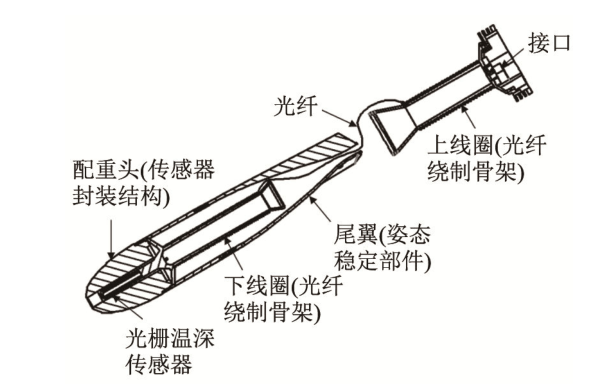 接口

光纤

上线圈(光纤绕制骨架)

配重头(传感器封装结构)

尾翼(姿态稳定部件)

下线圈(光纤绕制骨架)

光栅温深传感器