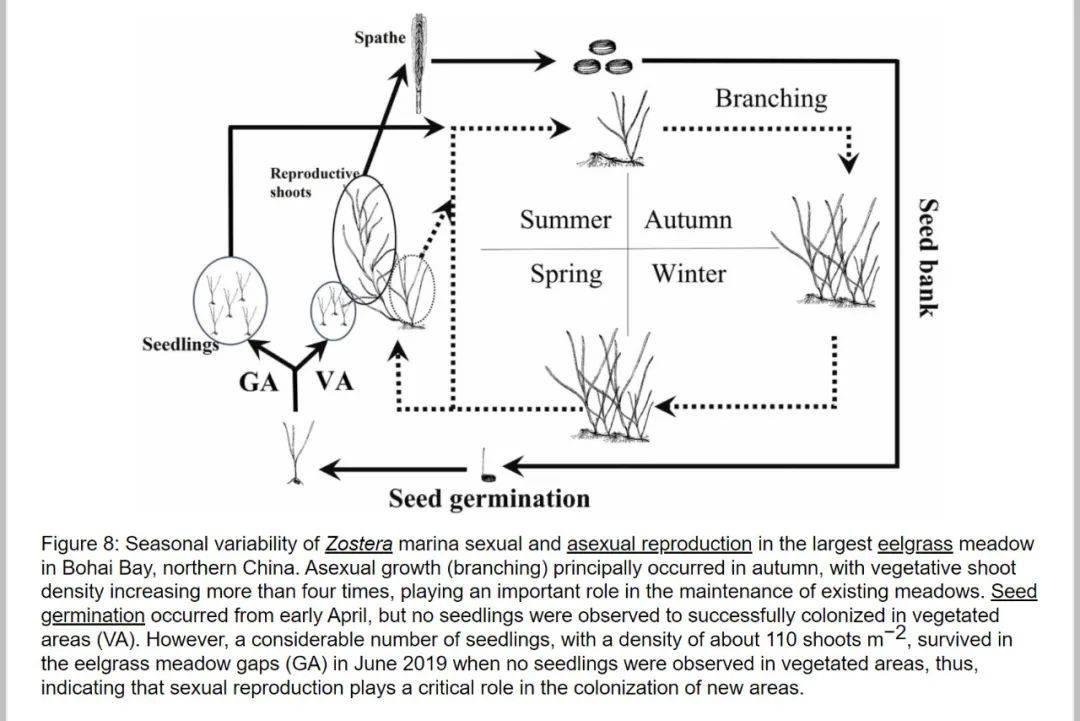 Spathe

Branching

Reproductive shoots

Summer

Autumn

Spring

Winter

Seed bank

Seedlings

GA

VA

Seed germination

Figure 8: Seasonal variability of Zostera marina sexual and asexual reproduction in the largest eelgrass meadow in Bohai Bay, northern China. Asexual growth (branching) principally occurred in autumn, with vegetative shoot density increasing more than four times, playing an important role in the maintenance of existing meadows. Seed germination occurred from early April, but no seedlings were observed to successfully colonized in vegetated areas (VA). However, a considerable number of seedlings, with a density of about 110 shoots $m^{-2}$, survived in the eelgrass meadow gaps (GA) in June 2019 when no seedlings were observed in vegetated areas, thus, indicating that sexual reproduction plays a critical role in the colonization of new areas.