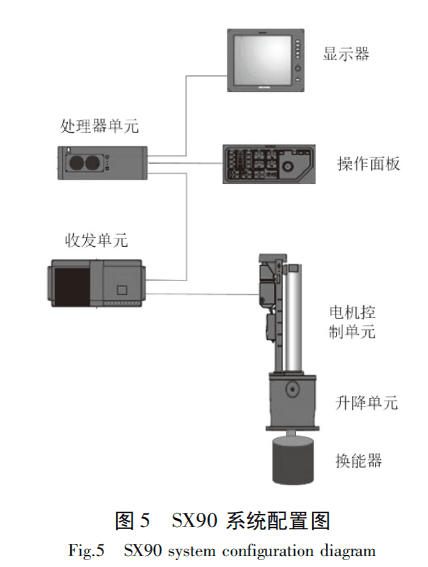 显示器

处理器单元

操作面板

收发单元

电机控制单元

升降单元

换能器

图 5 SX90 系统配置图
Fig.5 SX90 system configuration diagram