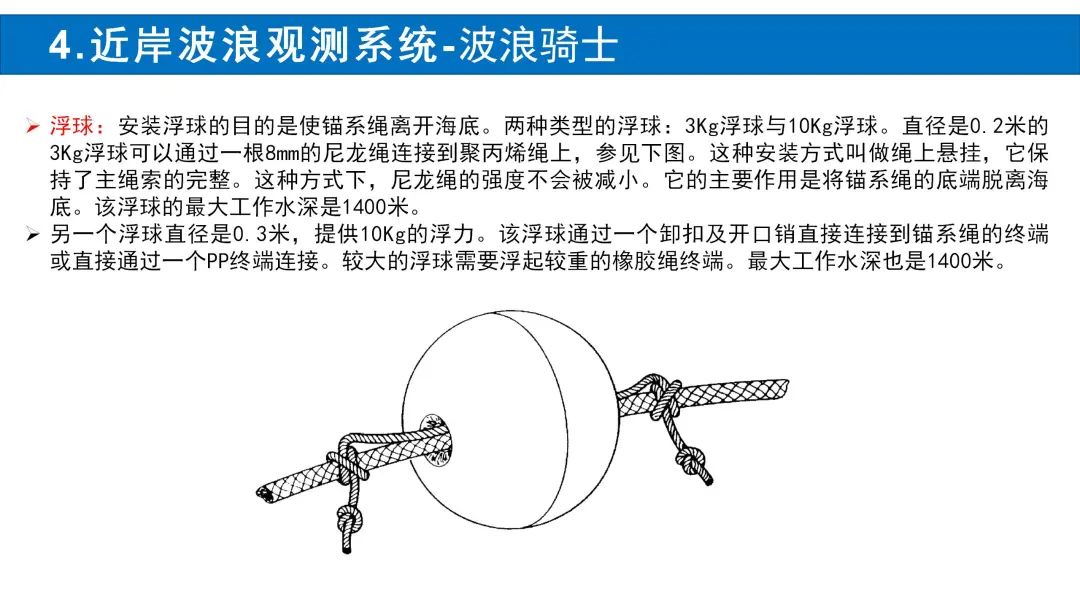 4.近岸波浪观测系统-波浪骑士

➢ 浮球：安装浮球的目的是使锚系绳离开海底。两种类型的浮球：3Kg浮球与10Kg浮球。直径是0.2米的3Kg浮球可以通过一根8mm的尼龙绳连接到聚丙烯绳上，参见下图。这种安装方式叫做绳上悬挂，它保持了主绳索的完整。这种方式下，尼龙绳的强度不会被减小。它的主要作用是将锚系绳的底端脱离海底。该浮球的最大工作水深是1400米。

➢ 另一个浮球直径是0.3米，提供10Kg的浮力。该浮球通过一个卸扣及开口销直接连接到锚系绳的终端或直接通过一个PP终端连接。较大的浮球需要浮起较重的橡胶绳终端。最大工作水深也是1400米。